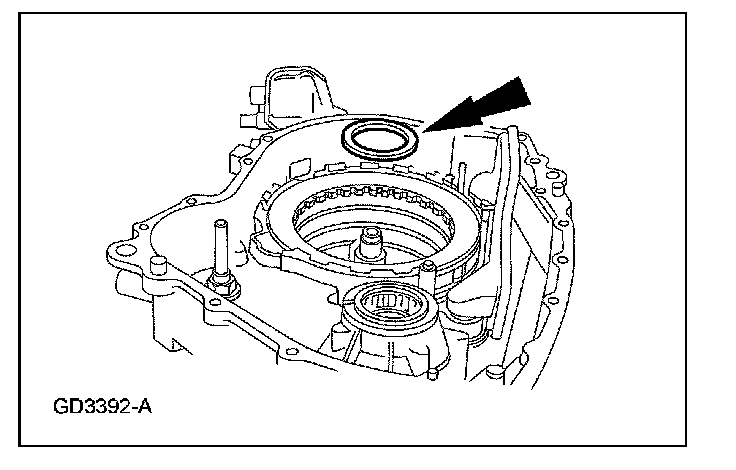 GD3392-A