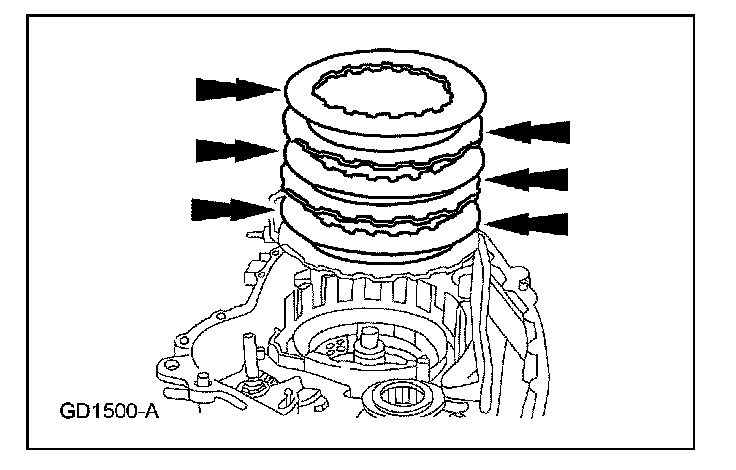 GD1500-A