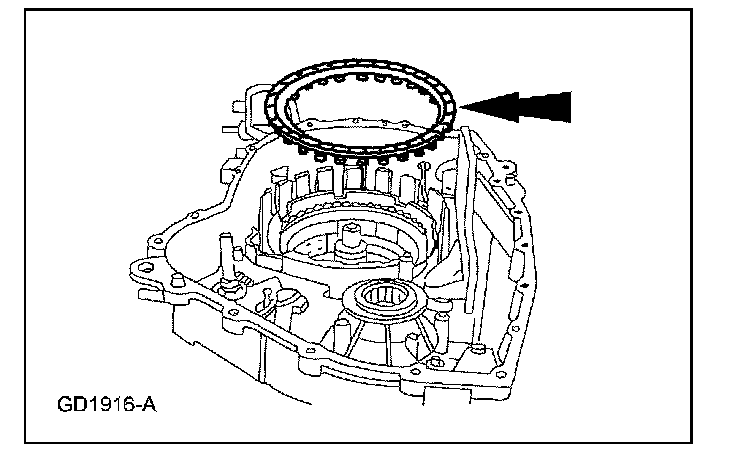 GD1916-A