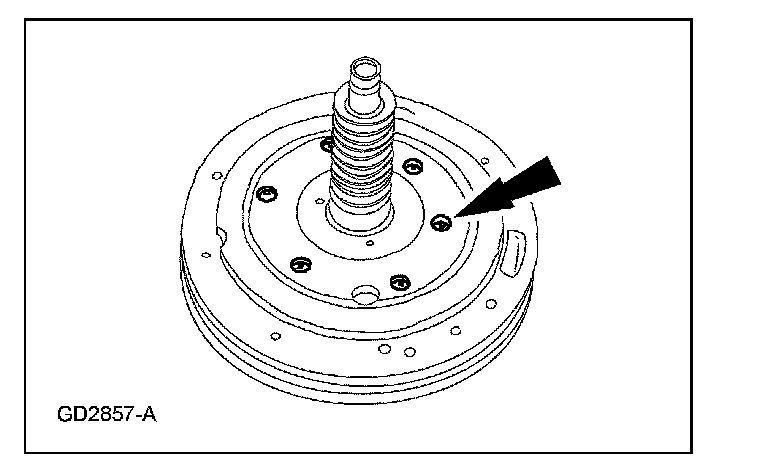 GD2857-A