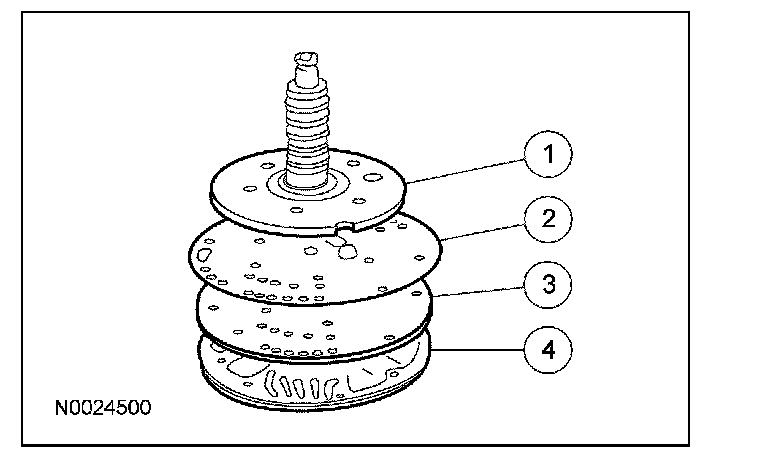 1
2
3
4
N0024500