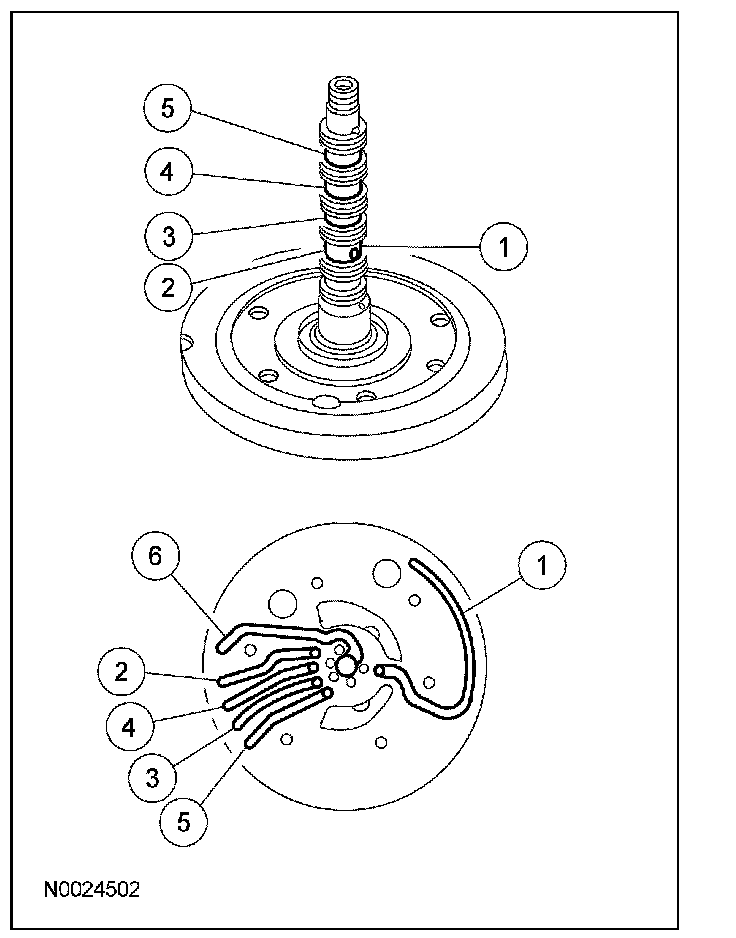 5
4
3
2
1

6
1
2
4
3
5

N0024502