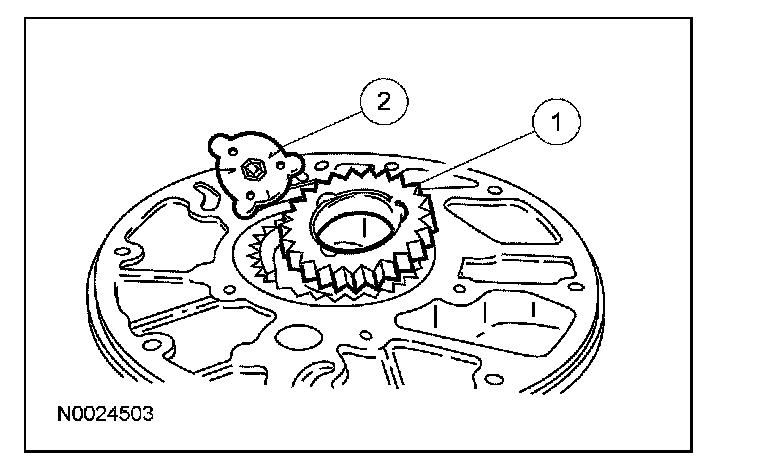 2

1

N0024503