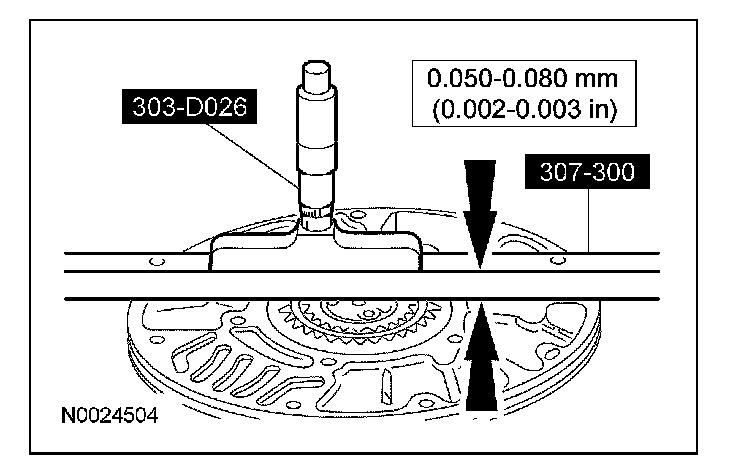 303-D026

0.050-0.080 mm
(0.002-0.003 in)

307-300

N0024504