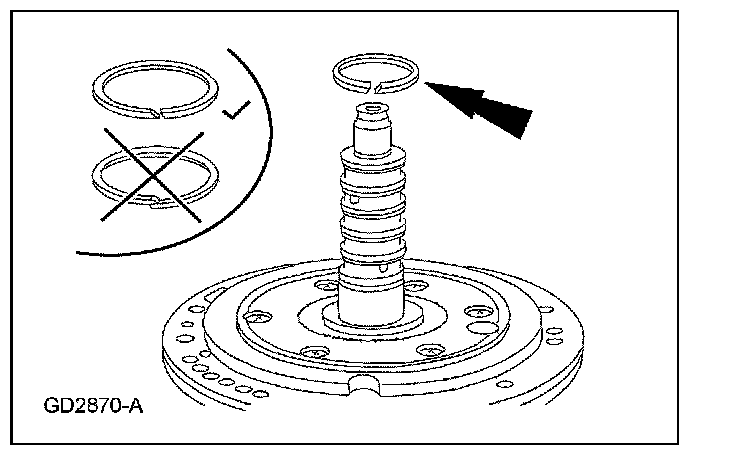 GD2870-A