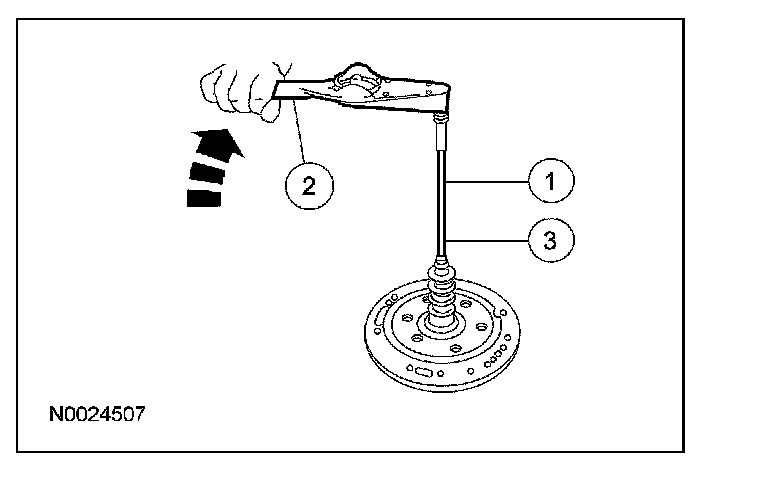 2

1

3

N0024507