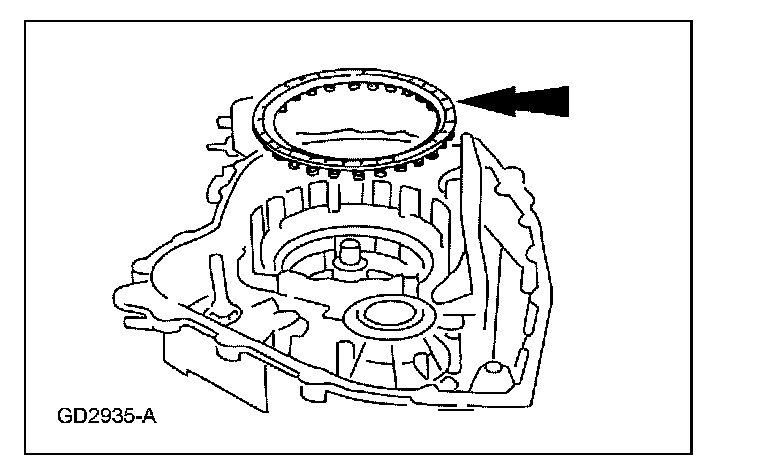 GD2935-A