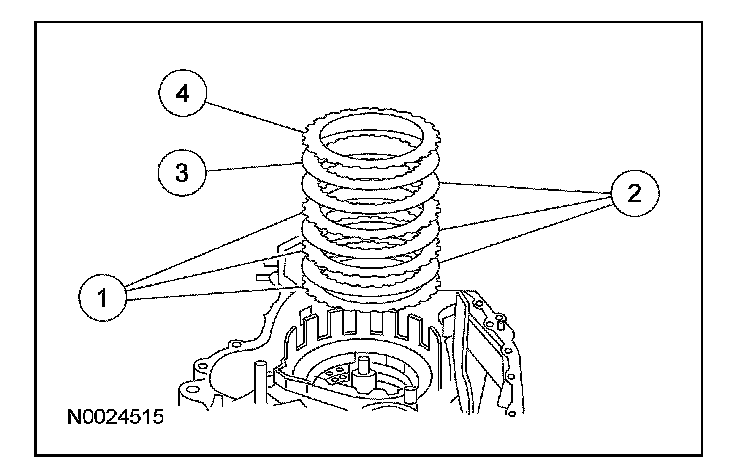 4
3
2
1
N0024515