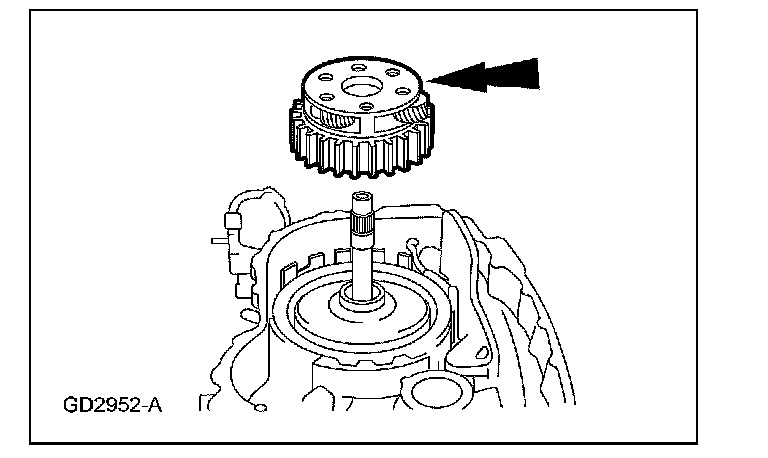 GD2952-A