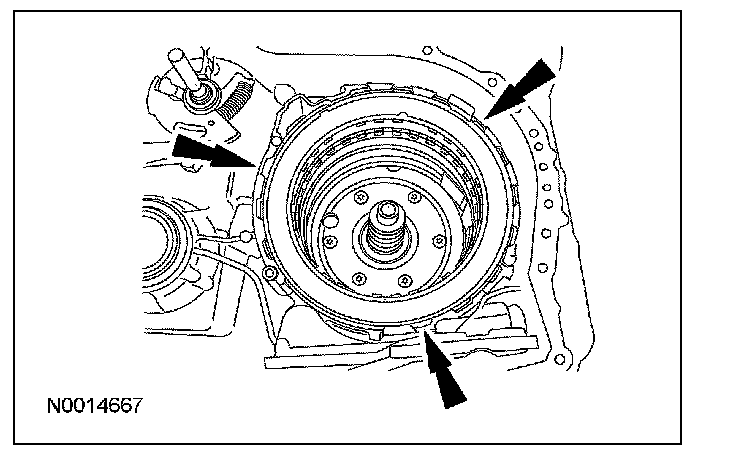 N0014667