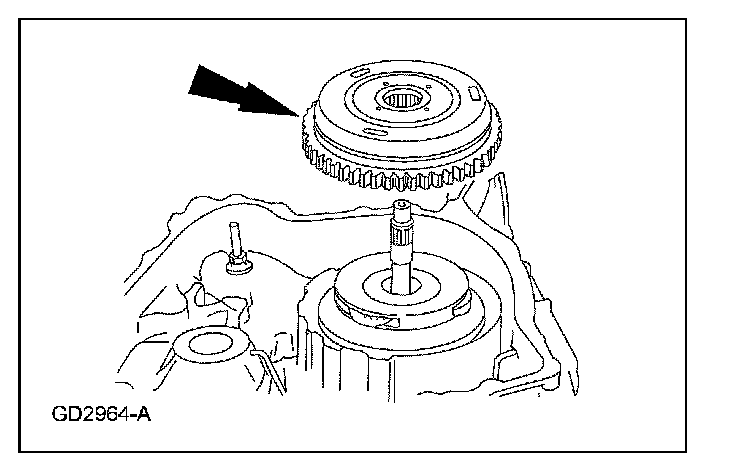 GD2964-A