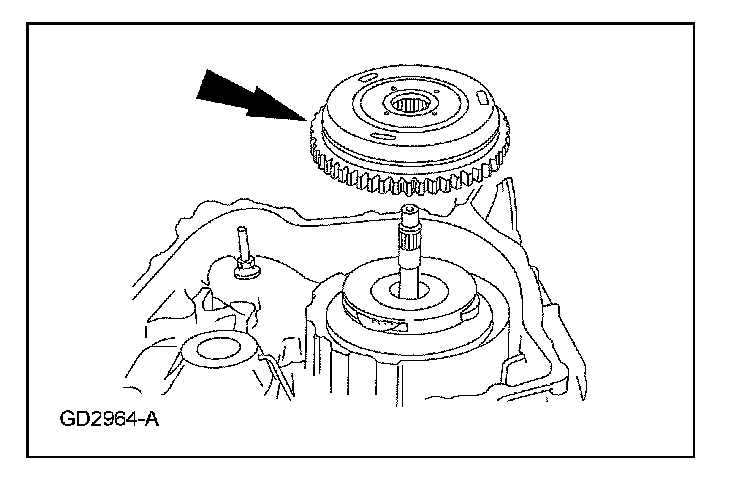 GD2964-A