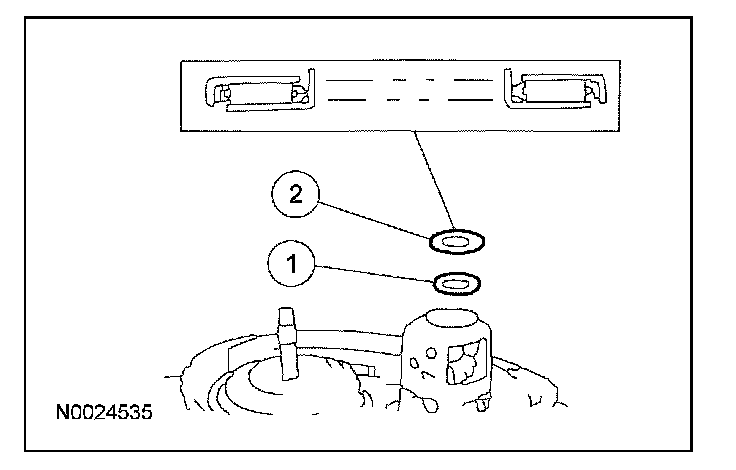 2

1

N0024535