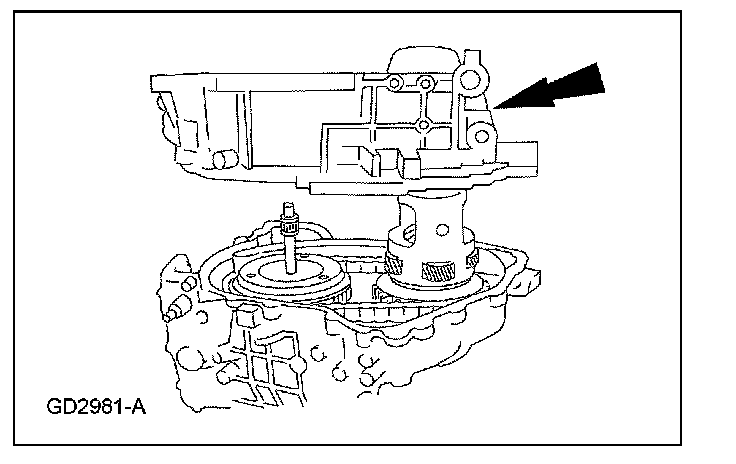 GD2981-A