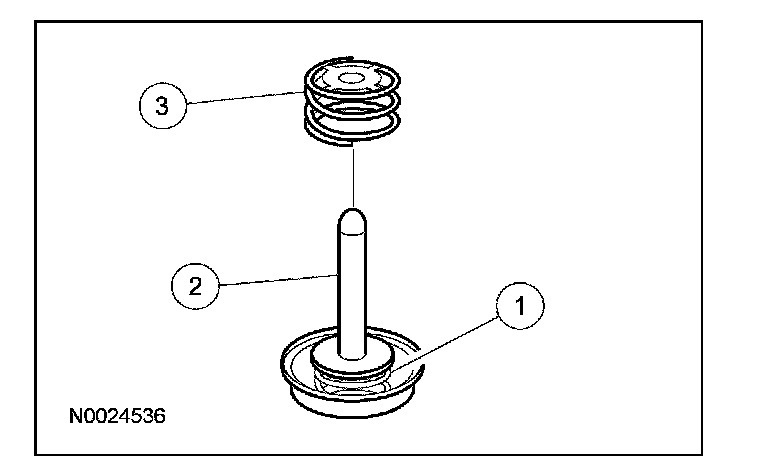 3

2

1

N0024536