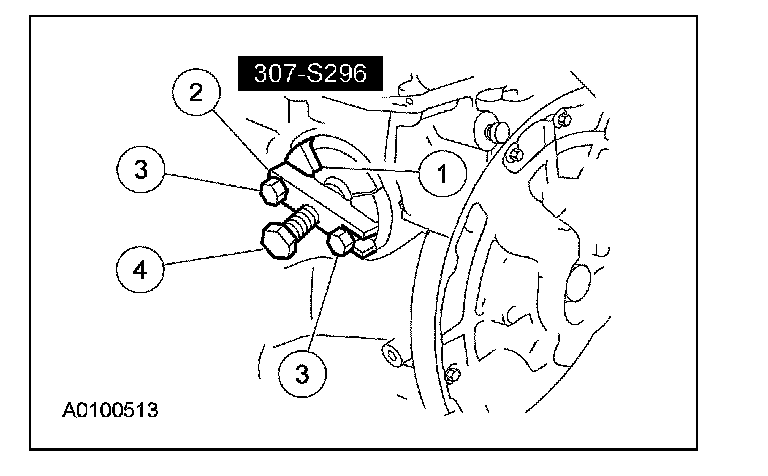 307-S296

2

1

3

4

3

A0100513