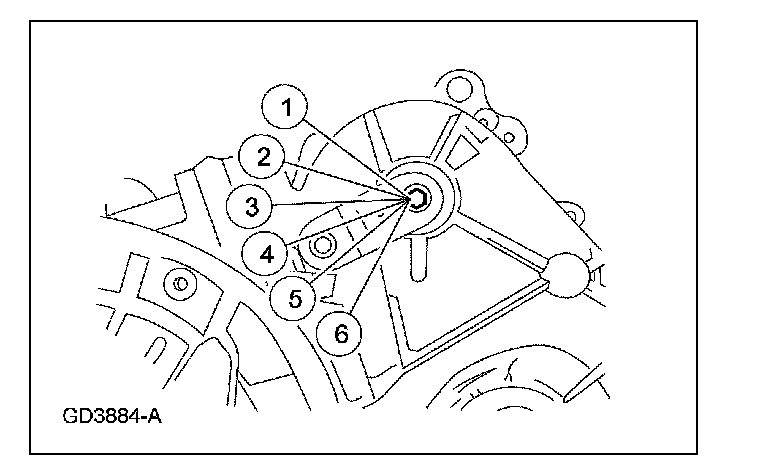 1
2
3
4
5
6
GD3884-A