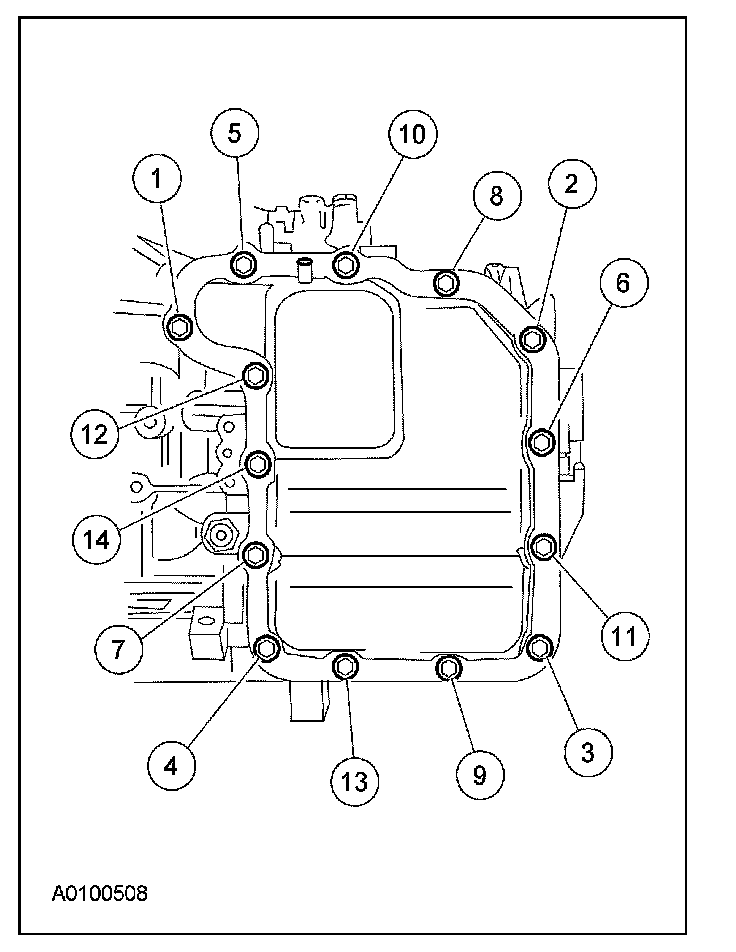 5
10
1
8
2
6
12
14
7
11
4
13
9
3
A0100508