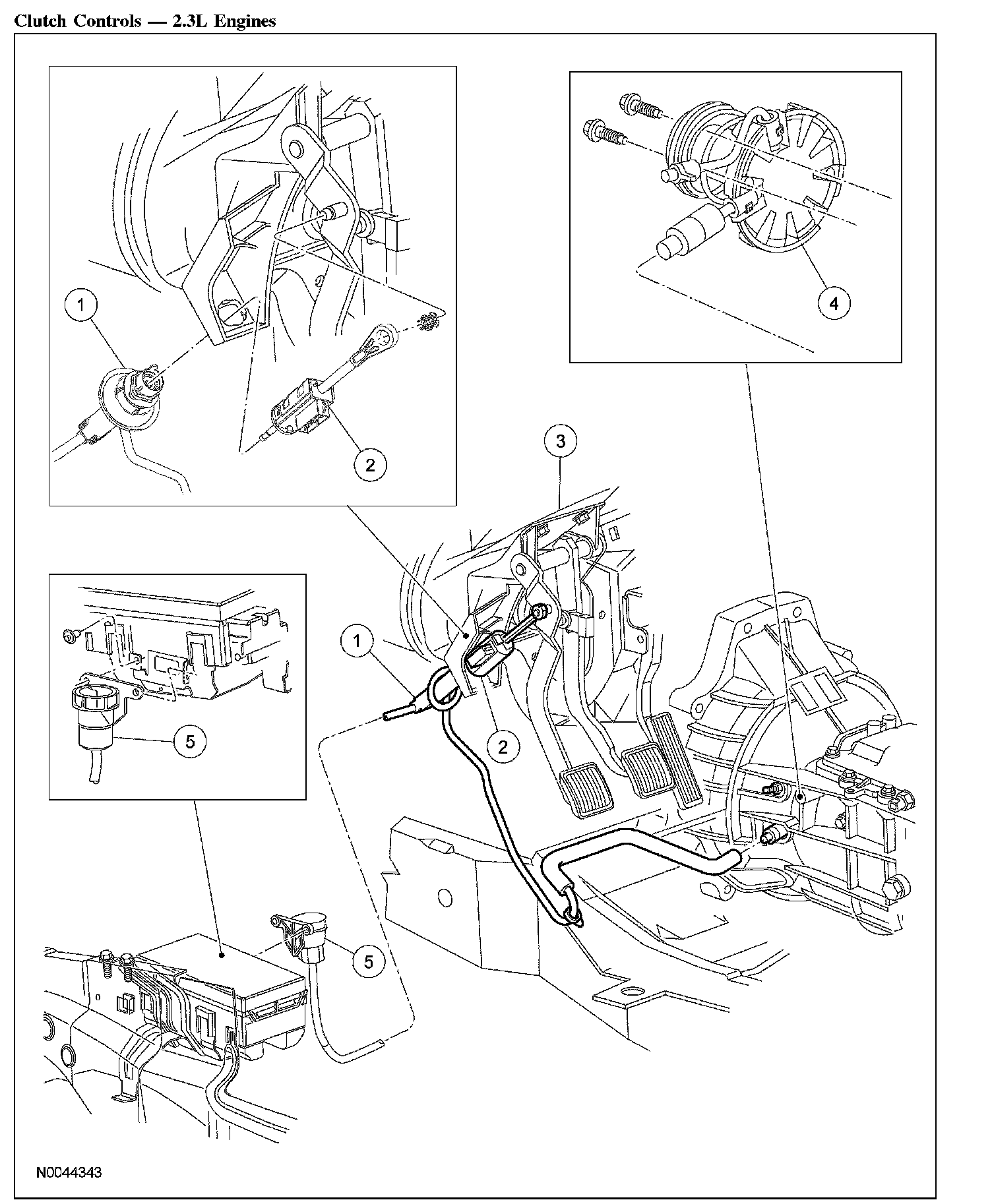 Clutch Controls — 2.3L Engines

1

2

4

3

1

2

5

5

N0044343