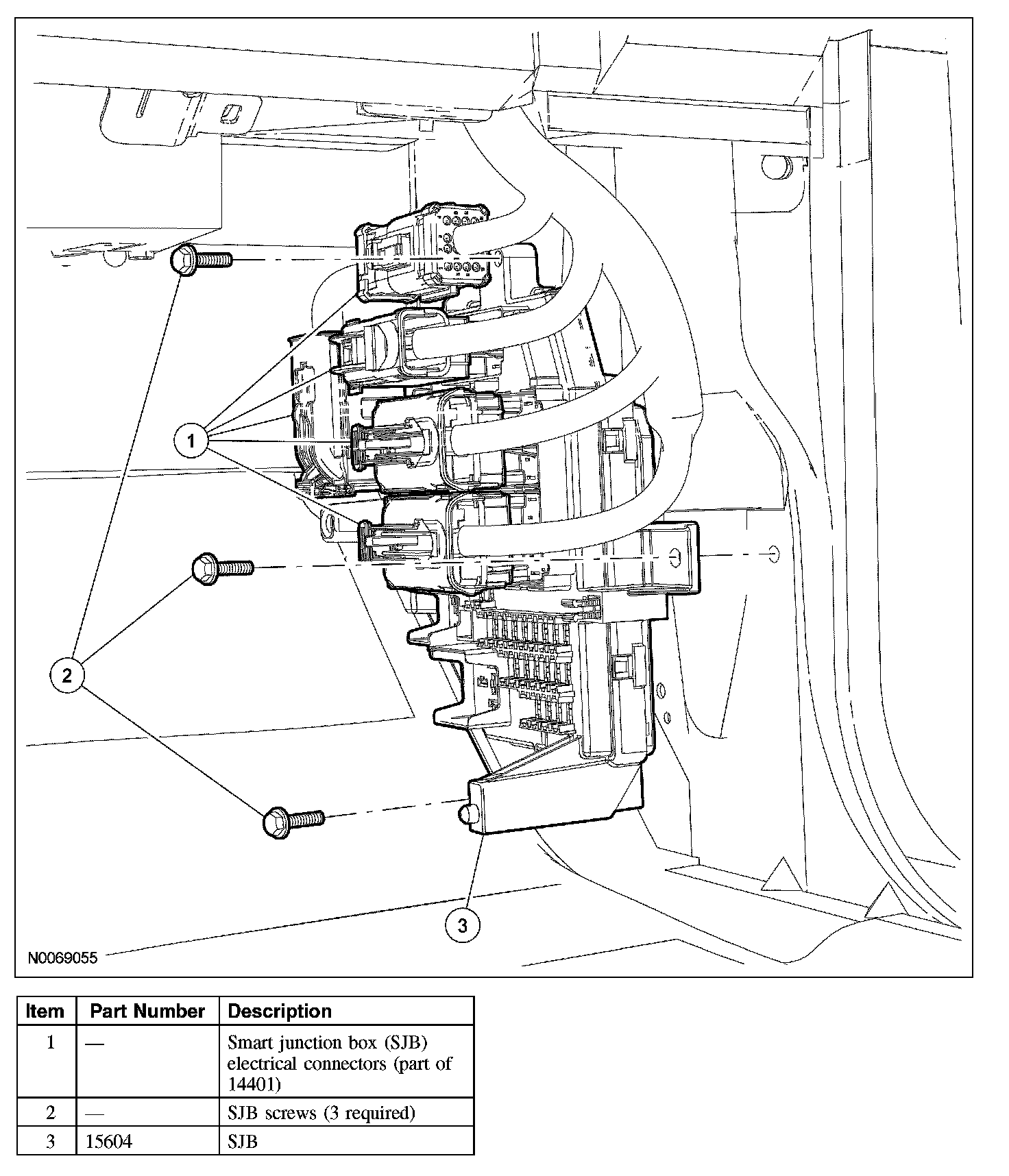 1

2

3

N0069055

| Item | Part Number | Description |
|---|---|---|
| 1 | — | Smart junction box (SJB) electrical connectors (part of 14401) |
| 2 | — | SJB screws (3 required) |
| 3 | 15604 | SJB |