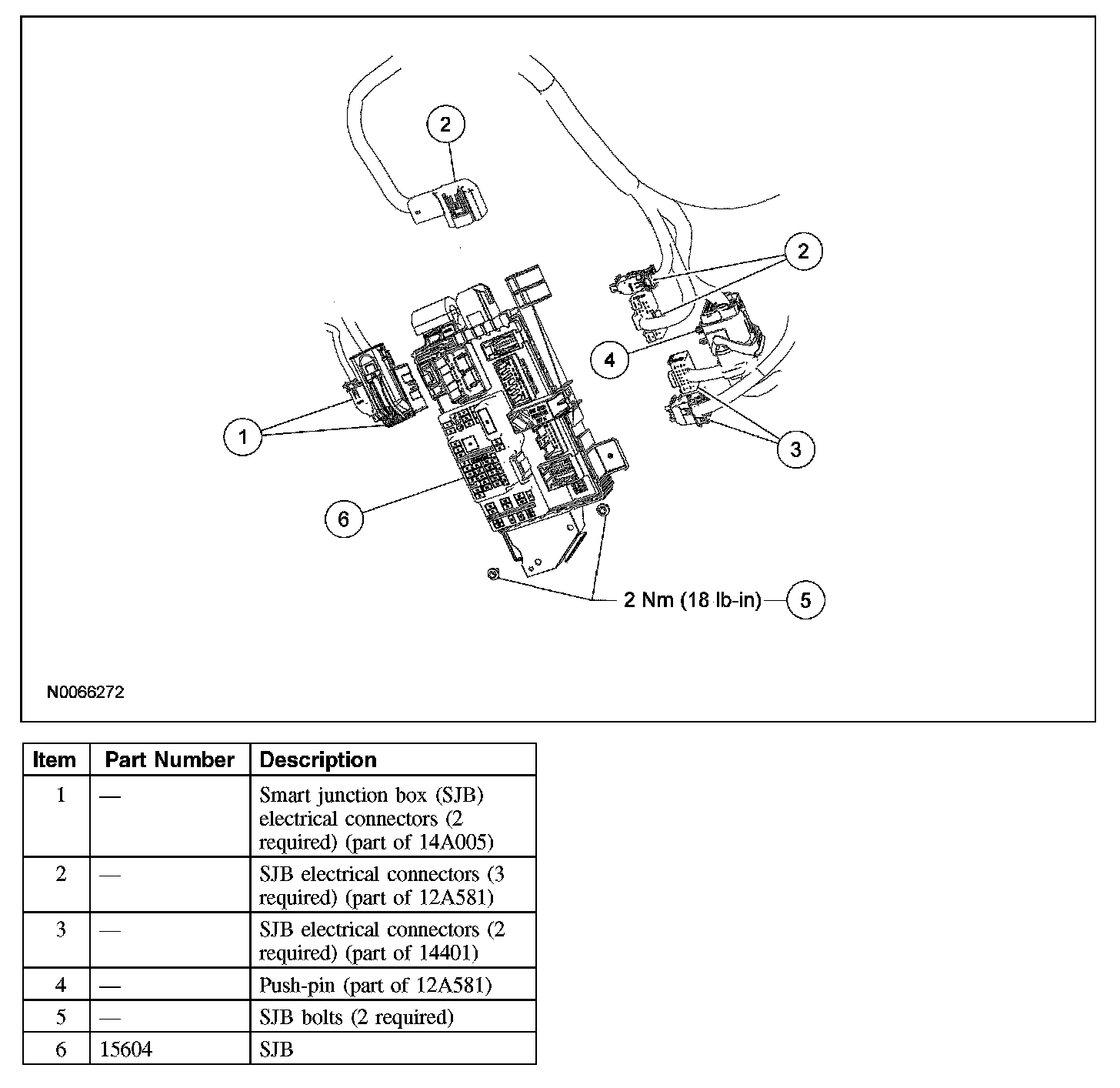 2

2

4

1

3

6

2 Nm (18 lb-in)

5

N0066272

| Item | Part Number | Description |
|---|---|---|
| 1 | — | Smart junction box (SJB) electrical connectors (2 required) (part of 14A005) |
| 2 | — | SJB electrical connectors (3 required) (part of 12A581) |
| 3 | — | SJB electrical connectors (2 required) (part of 14401) |
| 4 | — | Push-pin (part of 12A581) |
| 5 | — | SJB bolts (2 required) |
| 6 | 15604 | SJB |