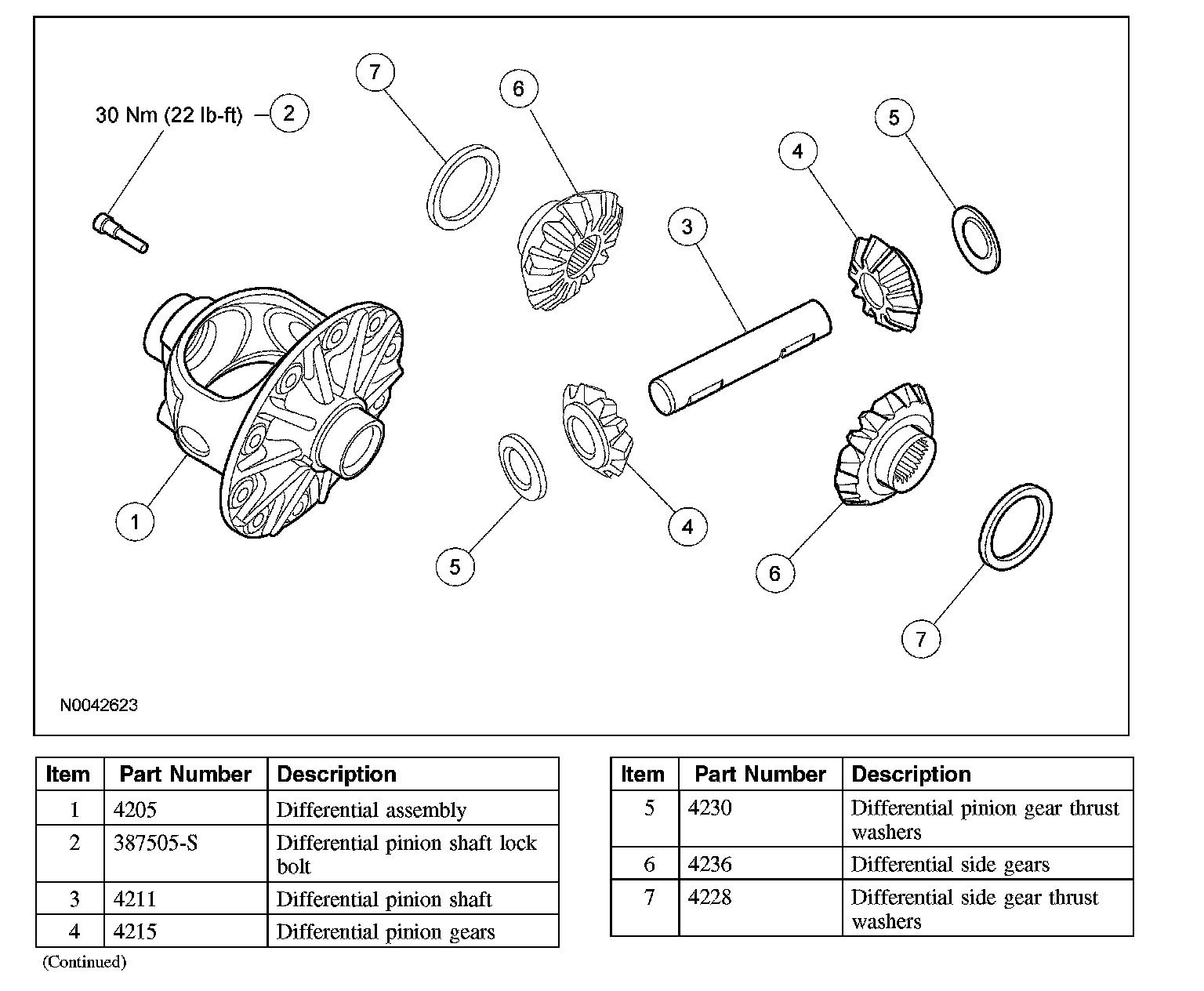 7

6

30 Nm (22 lb-ft) 2

5

4

3

1

5

4

6

7

N0042623

| Item | Part Number | Description |
|---|---|---|
| 1 | 4205 | Differential assembly |
| 2 | 387505-S | Differential pinion shaft lock bolt |
| 3 | 4211 | Differential pinion shaft |
| 4 | 4215 | Differential pinion gears |

(Continued)

| Item | Part Number | Description |
|---|---|---|
| 5 | 4230 | Differential pinion gear thrust washers |
| 6 | 4236 | Differential side gears |
| 7 | 4228 | Differential side gear thrust washers |