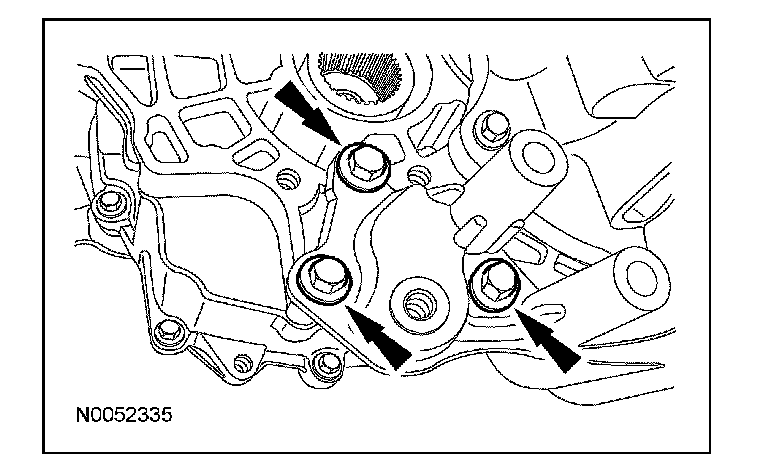 N0052335