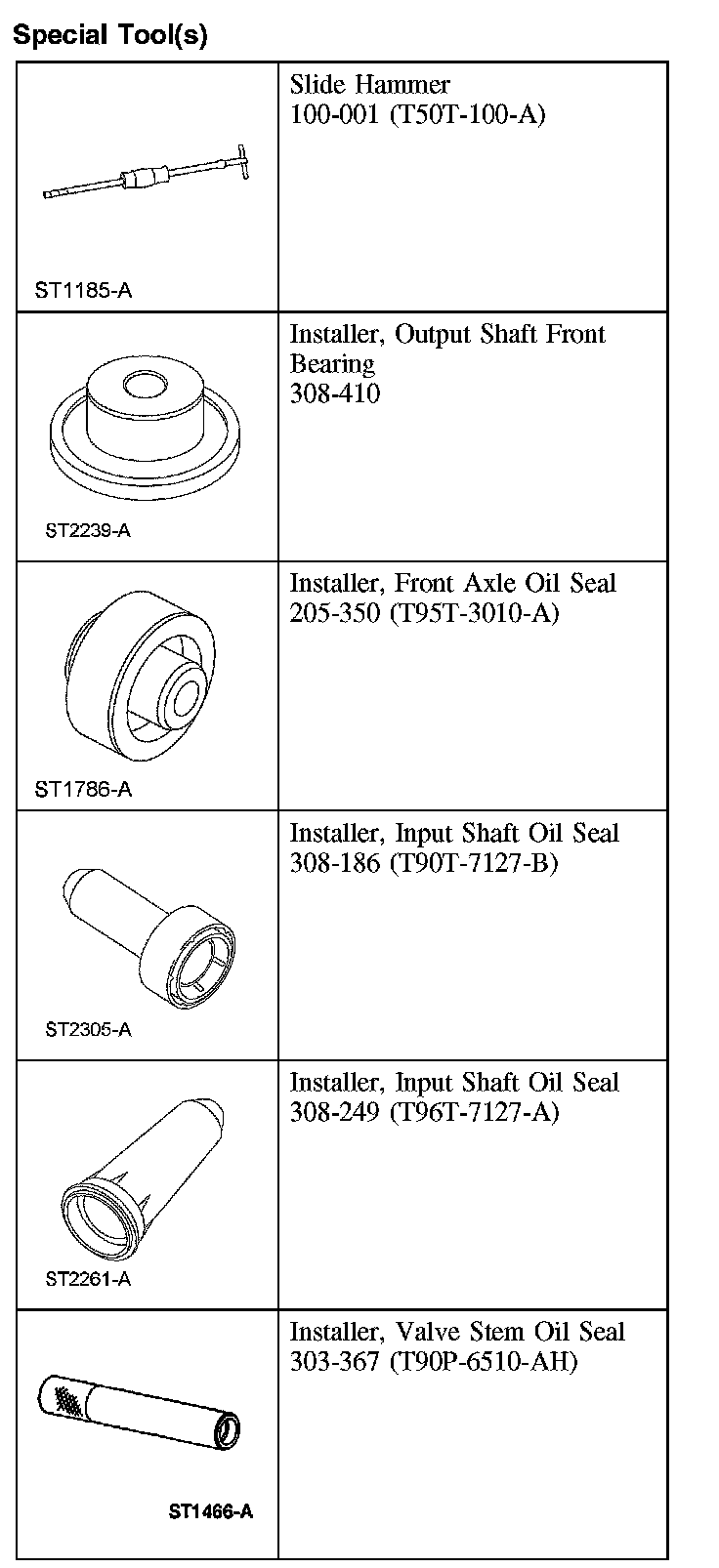 Special Tool(s)

| | |
|---|---|
| ST1185-A | Slide Hammer 100-001 (T50T-100-A) |
| ST2239-A | Installer, Output Shaft Front Bearing 308-410 |
| ST1786-A | Installer, Front Axle Oil Seal 205-350 (T95T-3010-A) |
| ST2305-A | Installer, Input Shaft Oil Seal 308-186 (T90T-7127-B) |
| ST2261-A | Installer, Input Shaft Oil Seal 308-249 (T96T-7127-A) |
| ST1466-A | Installer, Valve Stem Oil Seal 303-367 (T90P-6510-AH) |