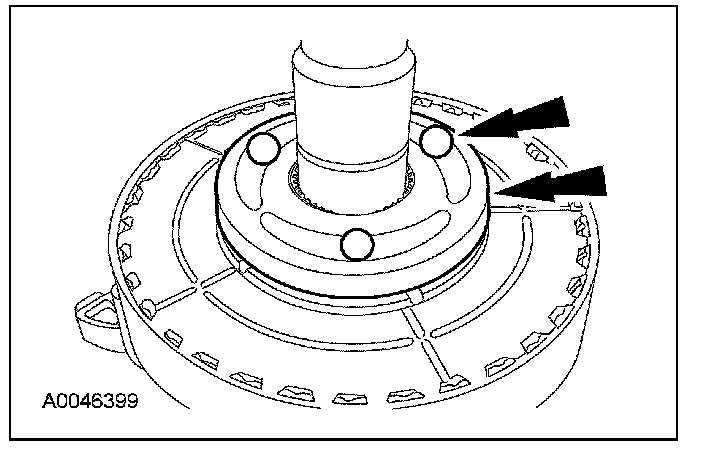 A0046399