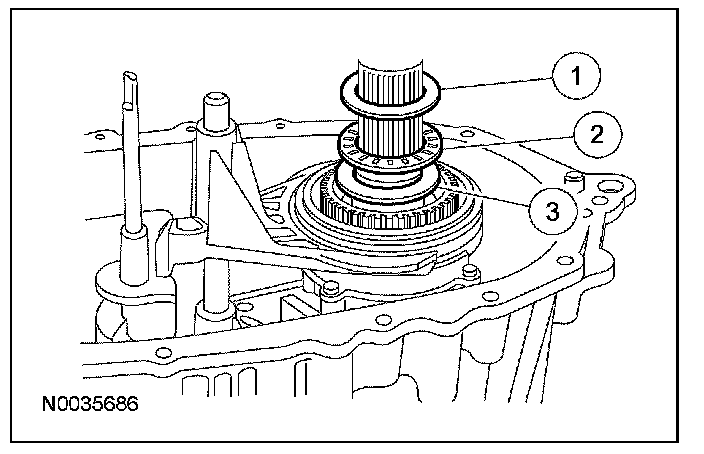 1
2
3
N0035686