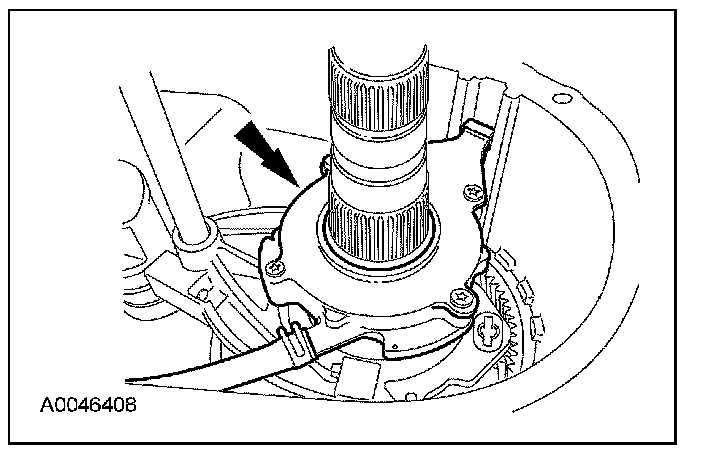 A0046408