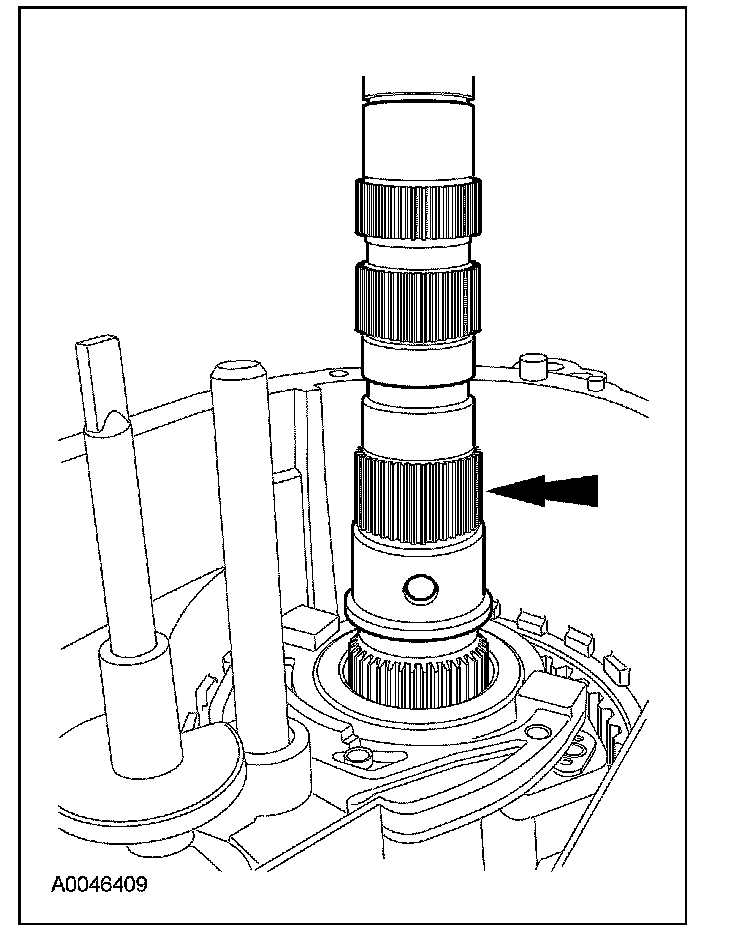 A0046409