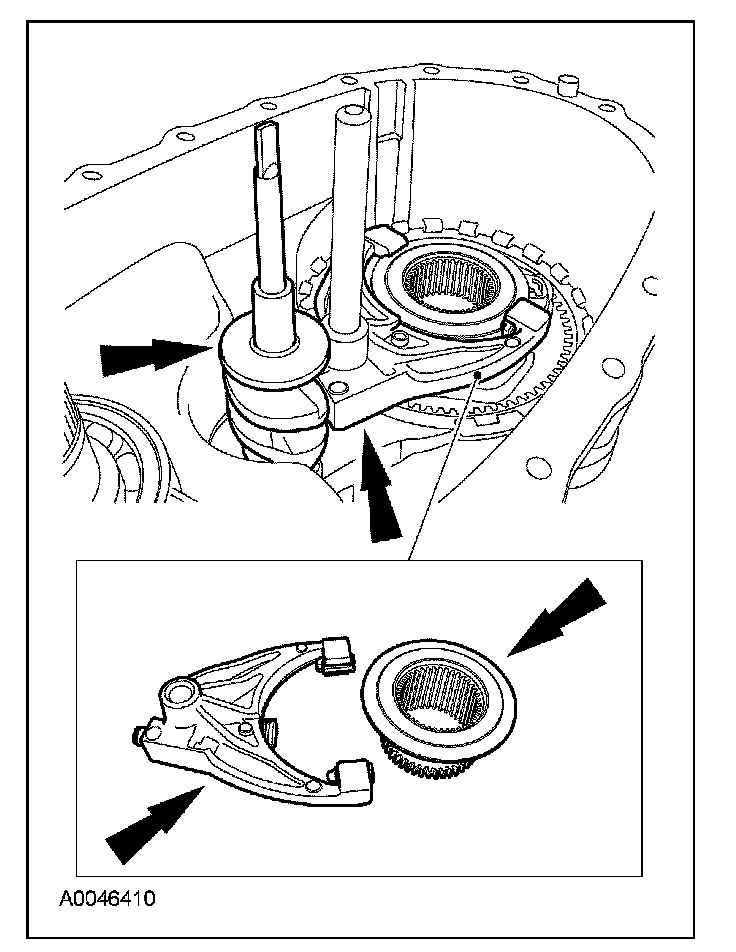 A0046410