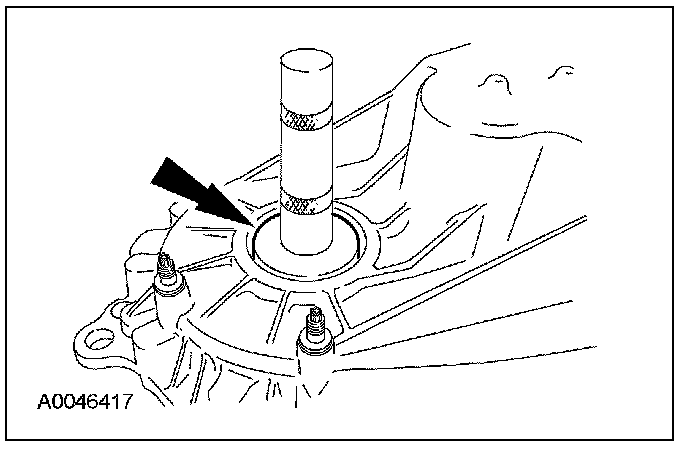 A0046417