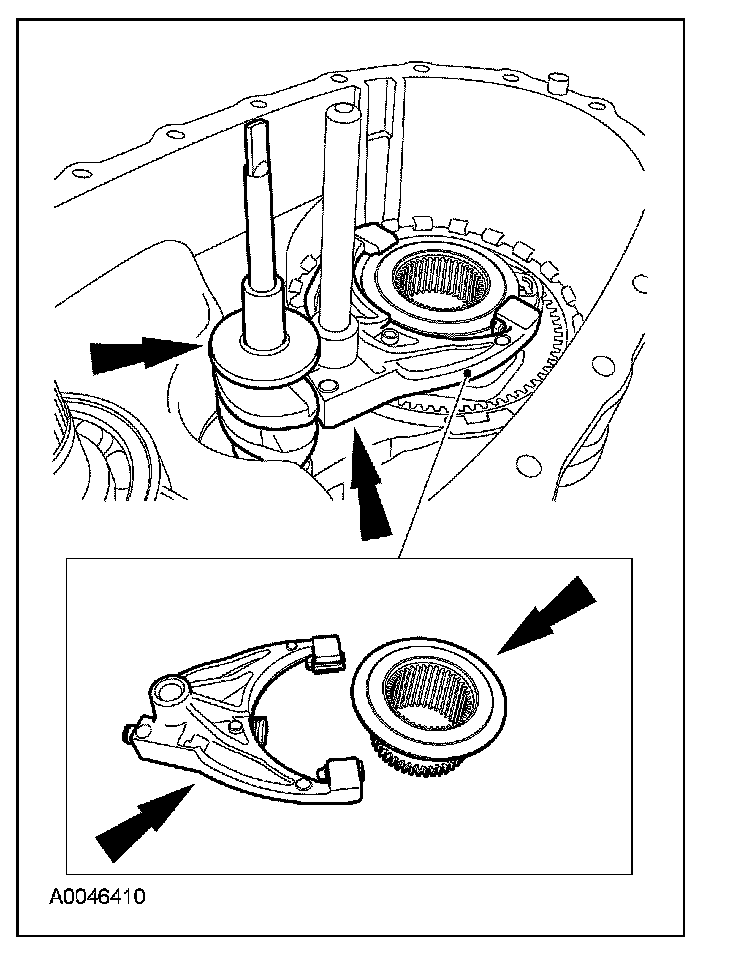 A0046410