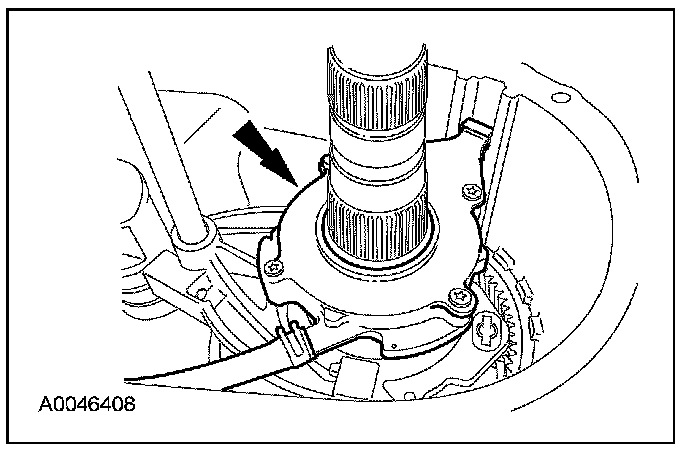 A0046408