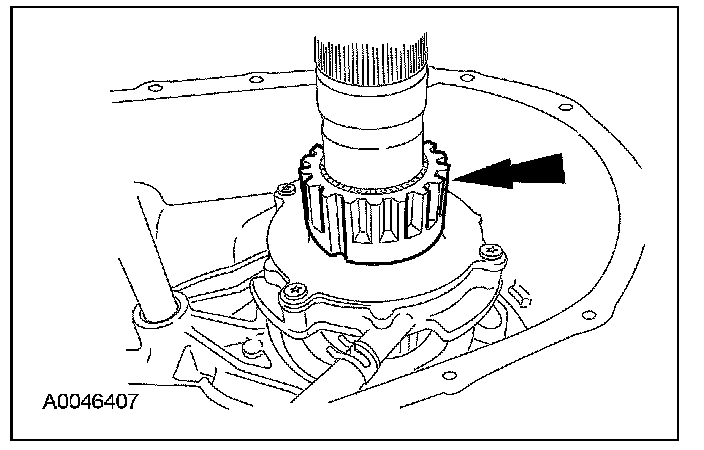 A0046407