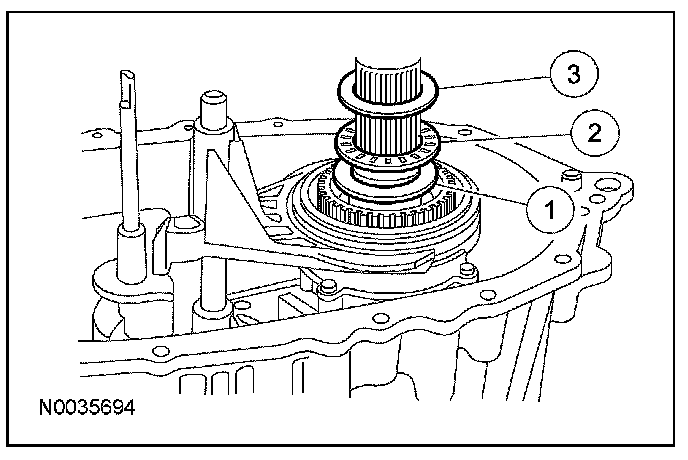 3
2
1
N0035694