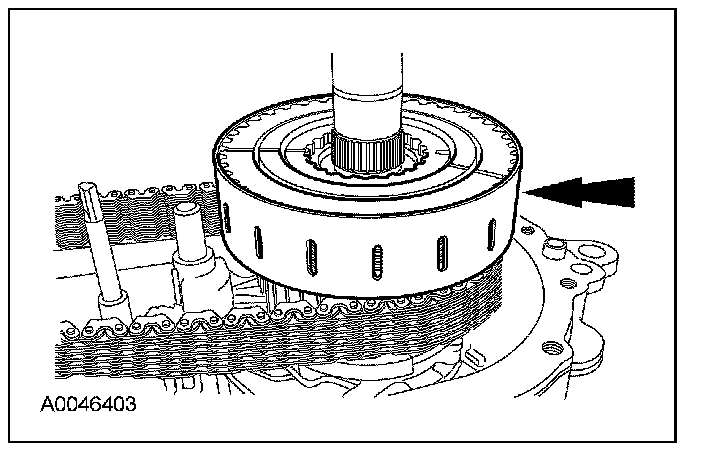 A0046403