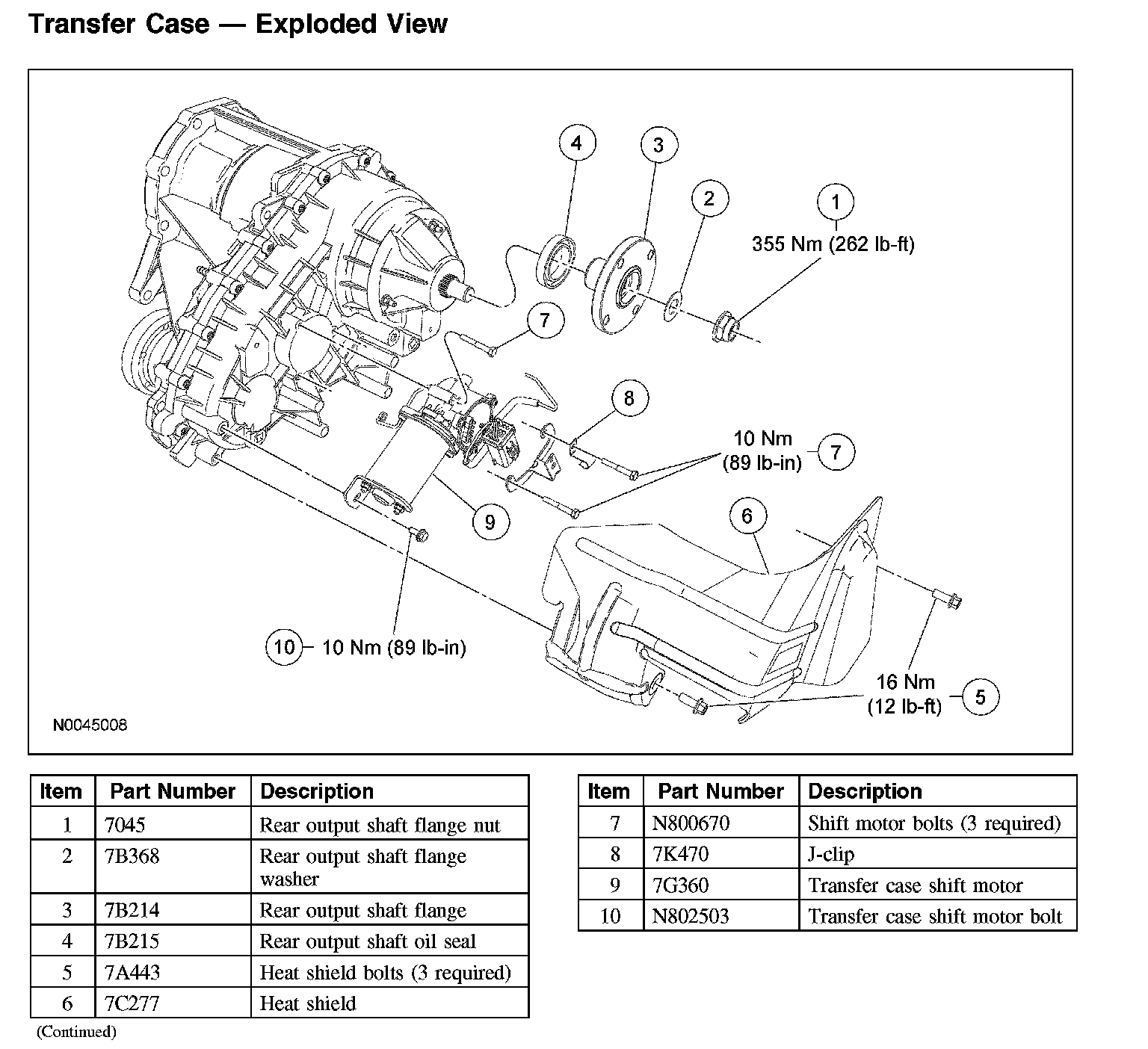 Transfer Case — Exploded View

4
3
2
1
355 Nm (262 lb-ft)
7
8
10 Nm
(89 lb-in)
7
9
6
10 10 Nm (89 lb-in)
16 Nm
(12 lb-ft)
5
N0045008

| Item | Part Number | Description |
|---|---|---|
| 1 | 7045 | Rear output shaft flange nut |
| 2 | 7B368 | Rear output shaft flange washer |
| 3 | 7B214 | Rear output shaft flange |
| 4 | 7B215 | Rear output shaft oil seal |
| 5 | 7A443 | Heat shield bolts (3 required) |
| 6 | 7C277 | Heat shield |

(Continued)

| Item | Part Number | Description |
|---|---|---|
| 7 | N800670 | Shift motor bolts (3 required) |
| 8 | 7K470 | J-clip |
| 9 | 7G360 | Transfer case shift motor |
| 10 | N802503 | Transfer case shift motor bolt |