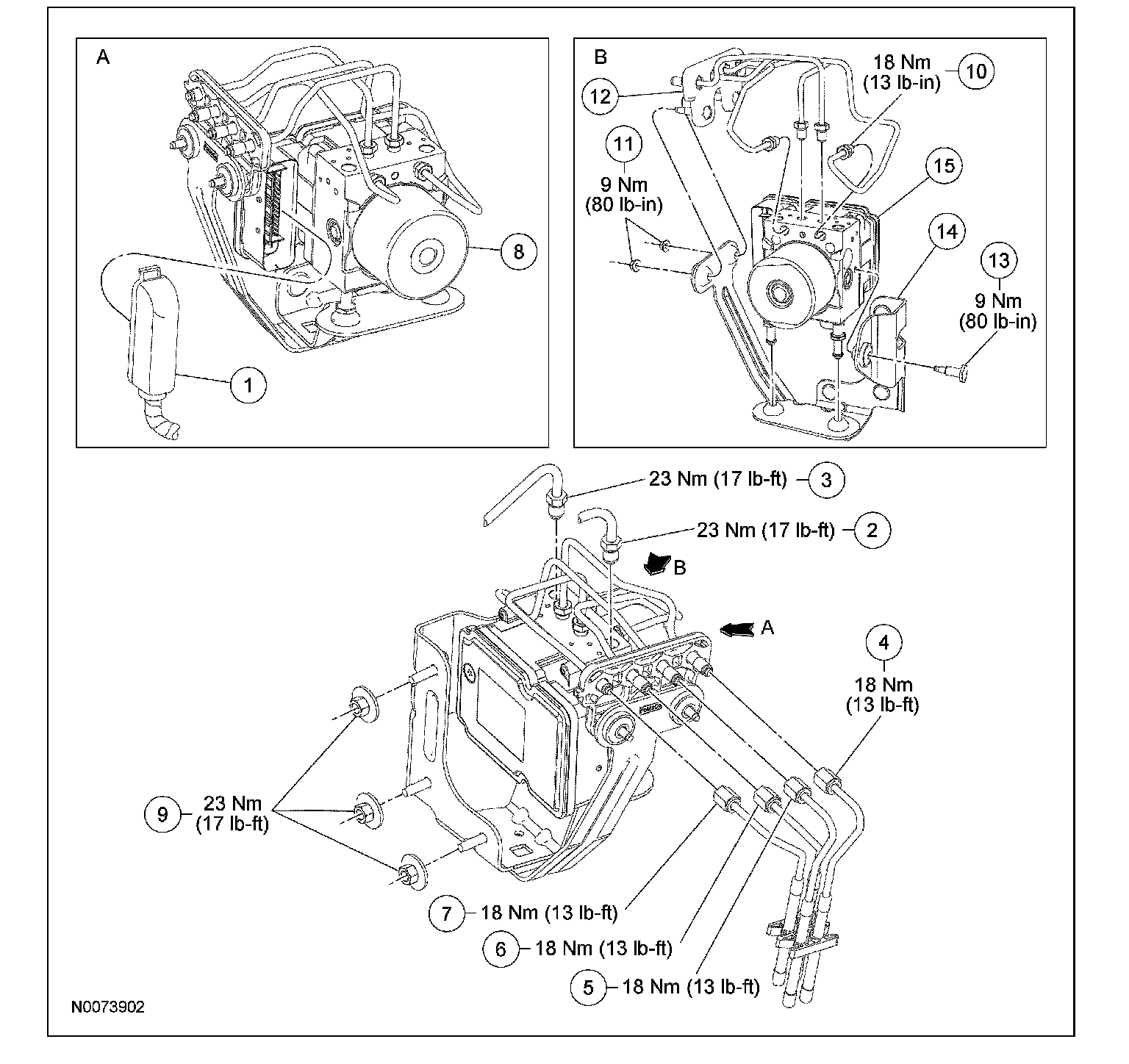 A

8

1

B

18 Nm (13 lb-in) 10

12

11
9 Nm (80 lb-in)

15

14

13
9 Nm (80 lb-in)

23 Nm (17 lb-ft) 3

23 Nm (17 lb-ft) 2

B

A

4
18 Nm (13 lb-ft)

9 23 Nm (17 lb-ft)

7 18 Nm (13 lb-ft)

6 18 Nm (13 lb-ft)

5 18 Nm (13 lb-ft)

N0073902