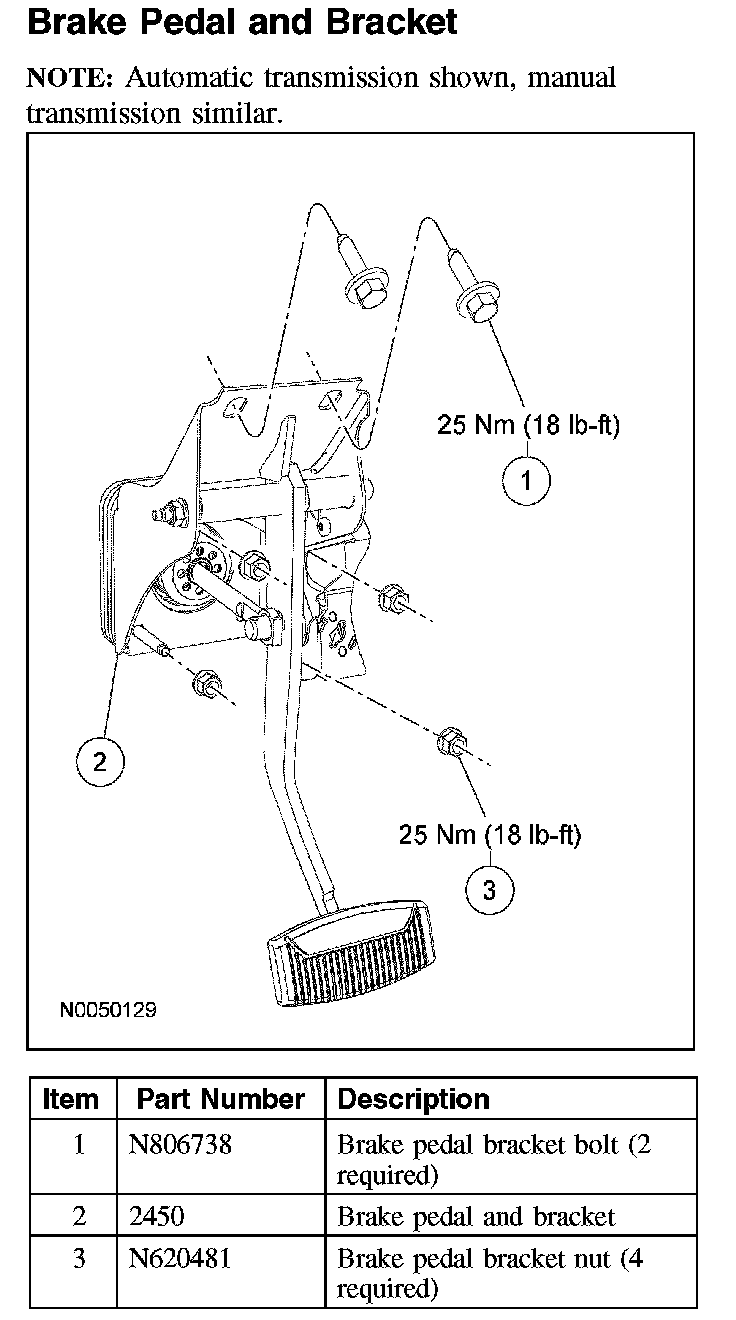 Brake Pedal and Bracket

NOTE: Automatic transmission shown, manual transmission similar.

25 Nm (18 lb-ft)
1
2
25 Nm (18 lb-ft)
3
N0050129

| Item | Part Number | Description |
|---|---|---|
| 1 | N806738 | Brake pedal bracket bolt (2 required) |
| 2 | 2450 | Brake pedal and bracket |
| 3 | N620481 | Brake pedal bracket nut (4 required) |