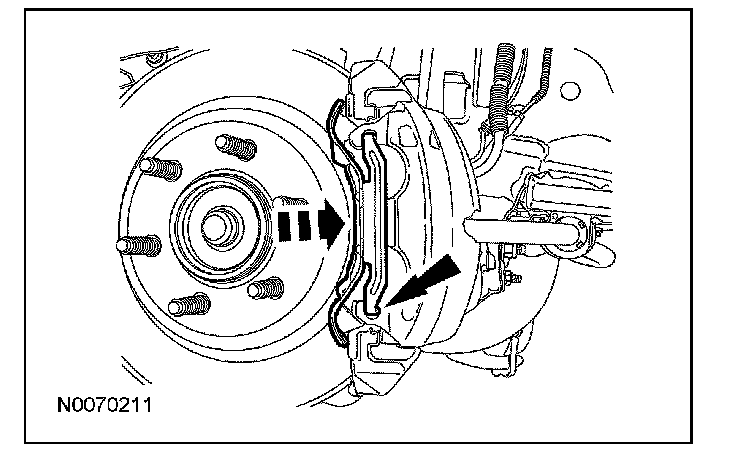 N0070211