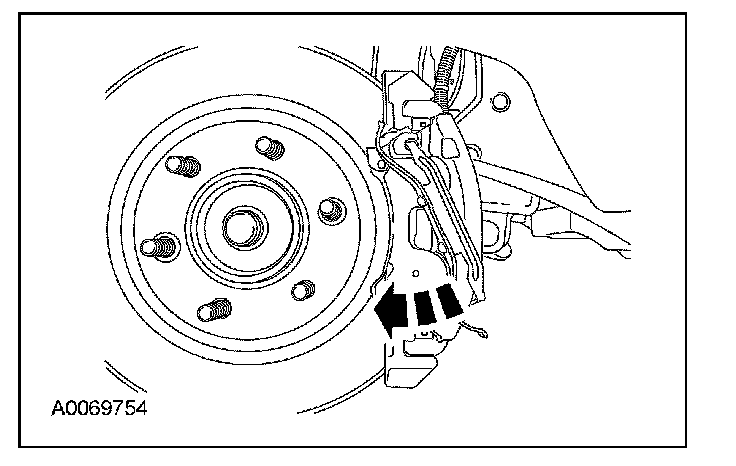 A0069754