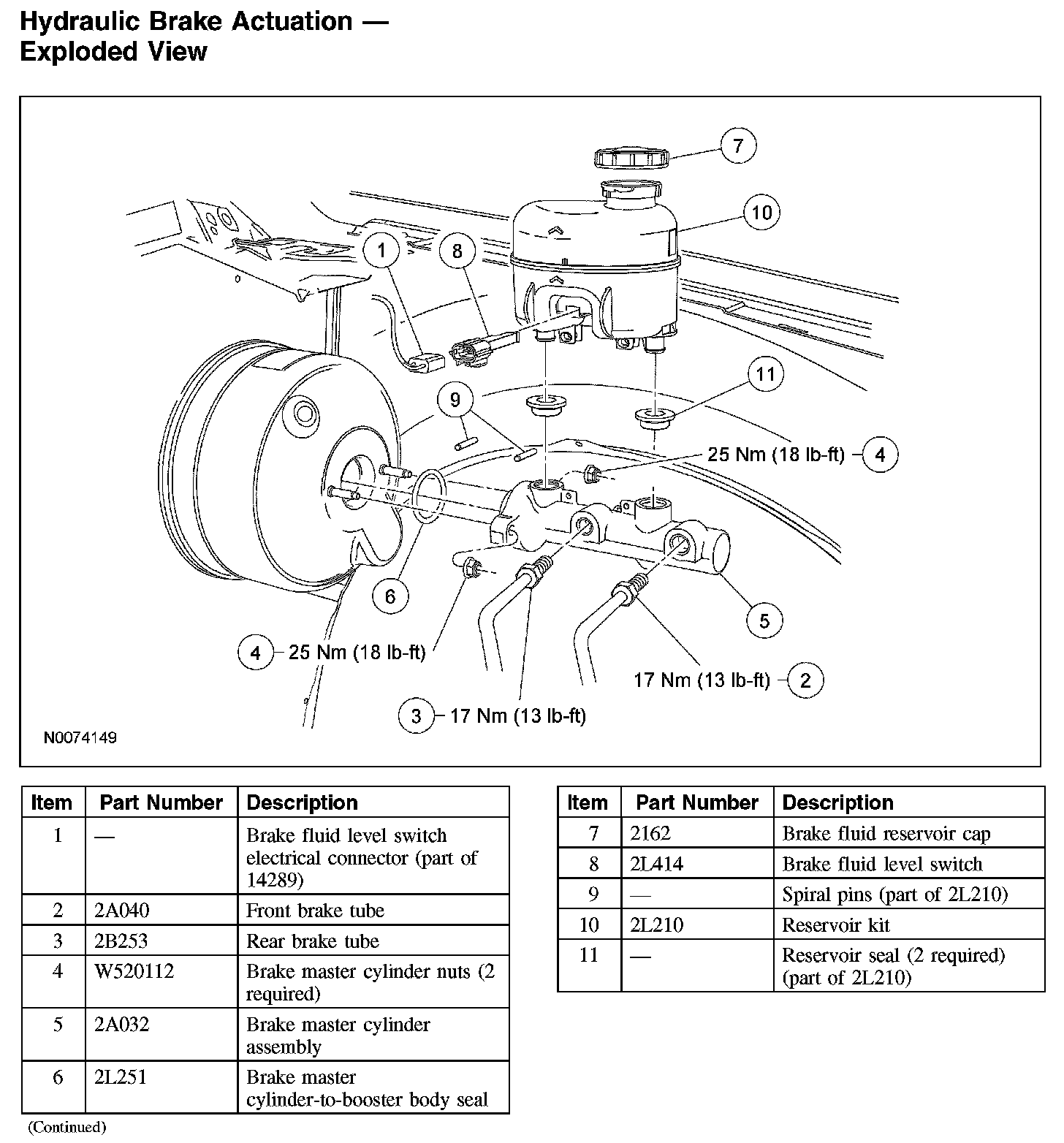 Hydraulic Brake Actuation — Exploded View

7
10
1
8
11
9
25 Nm (18 lb-ft) 4
6
5
4 25 Nm (18 lb-ft)
17 Nm (13 lb-ft) 2
3 17 Nm (13 lb-ft)
N0074149

| Item | Part Number | Description |
|---|---|---|
| 1 | — | Brake fluid level switch electrical connector (part of 14289) |
| 2 | 2A040 | Front brake tube |
| 3 | 2B253 | Rear brake tube |
| 4 | W520112 | Brake master cylinder nuts (2 required) |
| 5 | 2A032 | Brake master cylinder assembly |
| 6 | 2L251 | Brake master cylinder-to-booster body seal |

(Continued)

| Item | Part Number | Description |
|---|---|---|
| 7 | 2162 | Brake fluid reservoir cap |
| 8 | 2L414 | Brake fluid level switch |
| 9 | — | Spiral pins (part of 2L210) |
| 10 | 2L210 | Reservoir kit |
| 11 | — | Reservoir seal (2 required) (part of 2L210) |