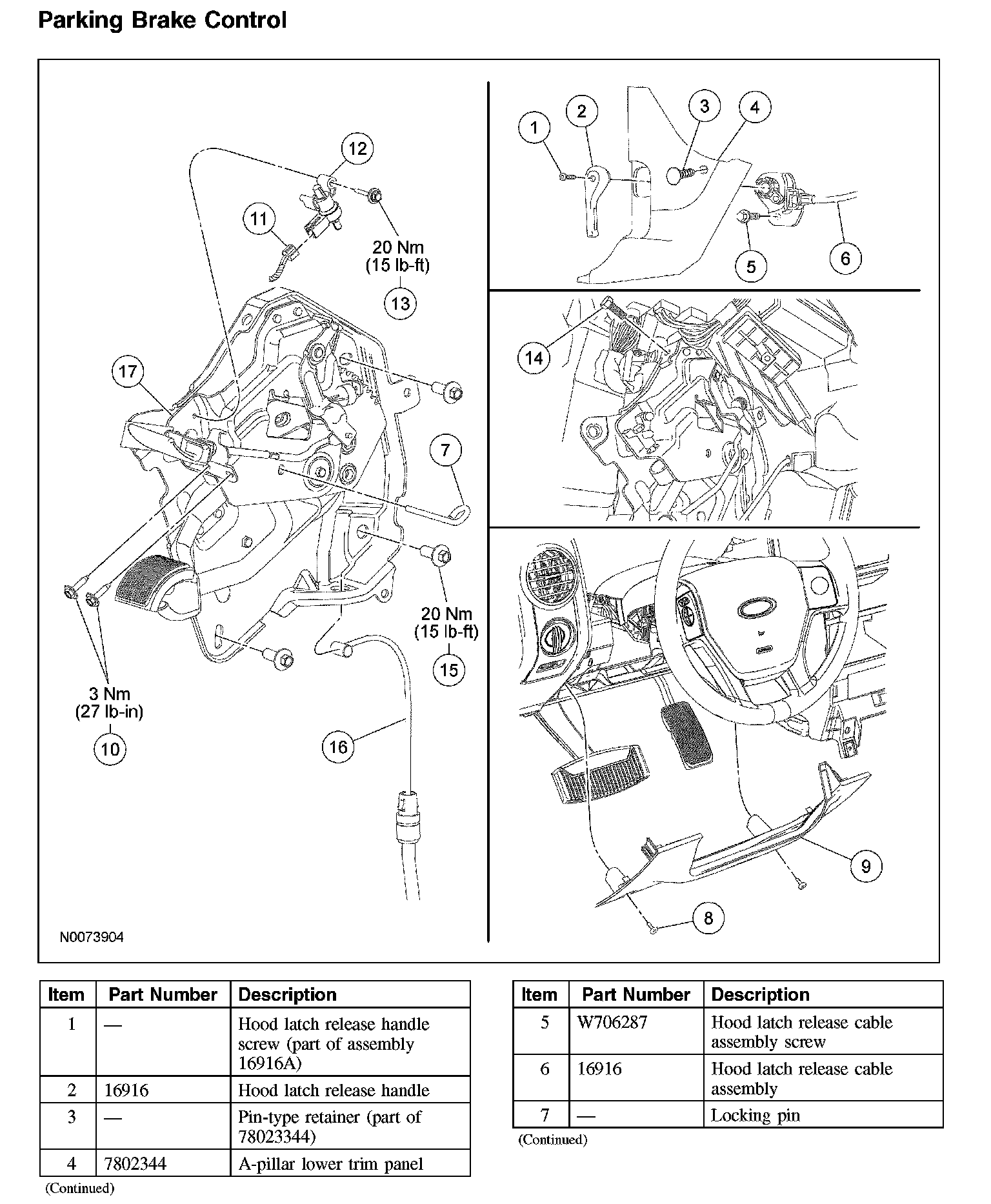 Parking Brake Control

12

11

20 Nm
(15 lb-ft)

13

17

7

20 Nm
(15 lb-ft)

15

3 Nm
(27 lb-in)

10

16

N0073904

1

2

3

4

5

6

14

9

8

| Item | Part Number | Description |
|---|---|---|
| 1 | — | Hood latch release handle screw (part of assembly 16916A) |
| 2 | 16916 | Hood latch release handle |
| 3 | — | Pin-type retainer (part of 78023344) |
| 4 | 7802344 | A-pillar lower trim panel |

(Continued)

| Item | Part Number | Description |
|---|---|---|
| 5 | W706287 | Hood latch release cable assembly screw |
| 6 | 16916 | Hood latch release cable assembly |
| 7 | — | Locking pin |

(Continued)