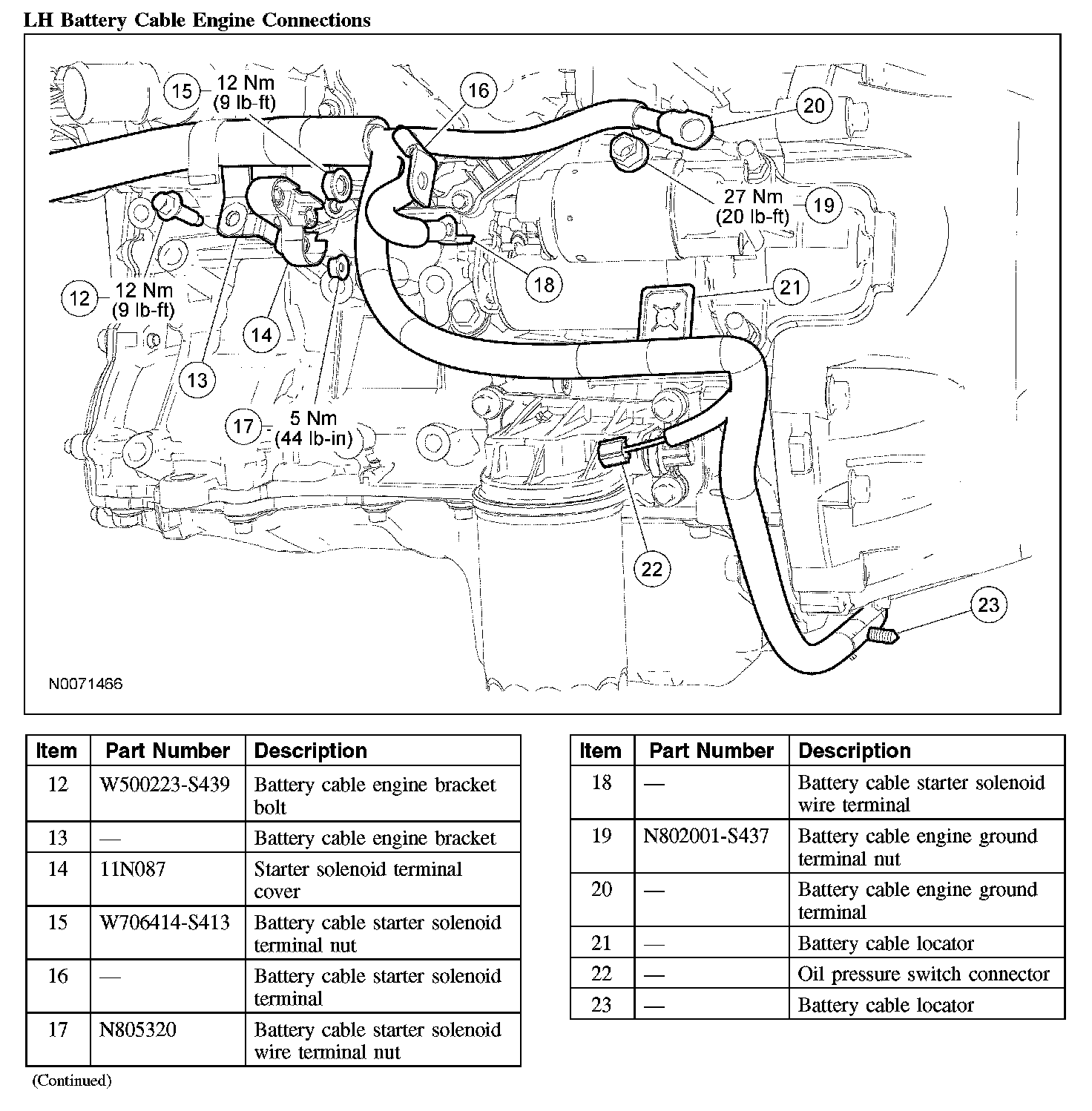 LH Battery Cable Engine Connections

15
12 Nm
(9 lb-ft)
16
20
27 Nm
(20 lb-ft)
19
12
12 Nm
(9 lb-ft)
18
21
14
13
17
5 Nm
(44 lb-in)
22
23
N0071466

| Item | Part Number | Description |
|---|---|---|
| 12 | W500223-S439 | Battery cable engine bracket bolt |
| 13 | — | Battery cable engine bracket |
| 14 | 11N087 | Starter solenoid terminal cover |
| 15 | W706414-S413 | Battery cable starter solenoid terminal nut |
| 16 | — | Battery cable starter solenoid terminal |
| 17 | N805320 | Battery cable starter solenoid wire terminal nut |

(Continued)

| Item | Part Number | Description |
|---|---|---|
| 18 | — | Battery cable starter solenoid wire terminal |
| 19 | N802001-S437 | Battery cable engine ground terminal nut |
| 20 | — | Battery cable engine ground terminal |
| 21 | — | Battery cable locator |
| 22 | — | Oil pressure switch connector |
| 23 | — | Battery cable locator |