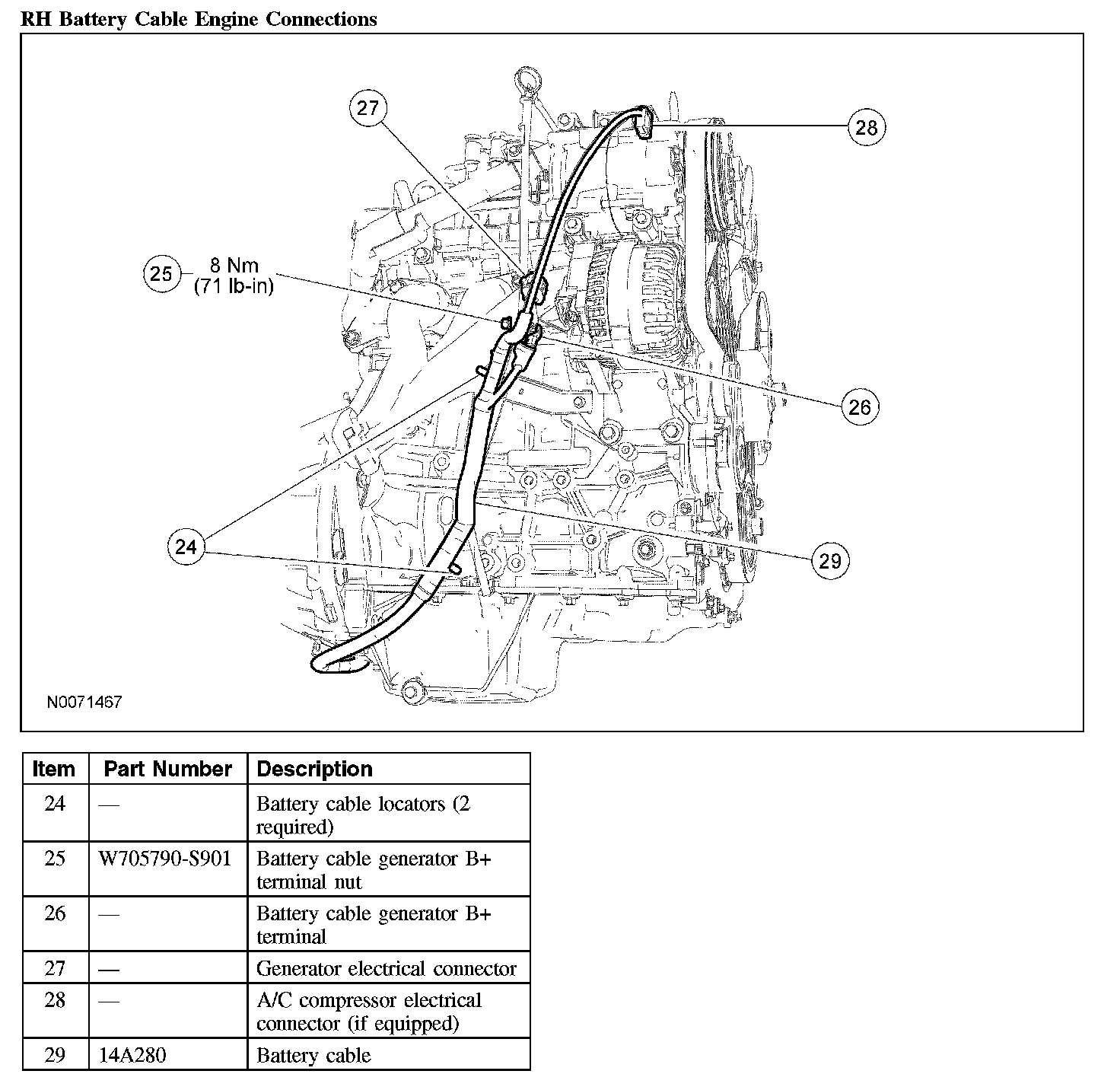 RH Battery Cable Engine Connections

27

28

25

8 Nm
(71 lb-in)

26

24

29

N0071467

| Item | Part Number | Description |
|---|---|---|
| 24 | — | Battery cable locators (2 required) |
| 25 | W705790-S901 | Battery cable generator B+ terminal nut |
| 26 | — | Battery cable generator B+ terminal |
| 27 | — | Generator electrical connector |
| 28 | — | A/C compressor electrical connector (if equipped) |
| 29 | 14A280 | Battery cable |