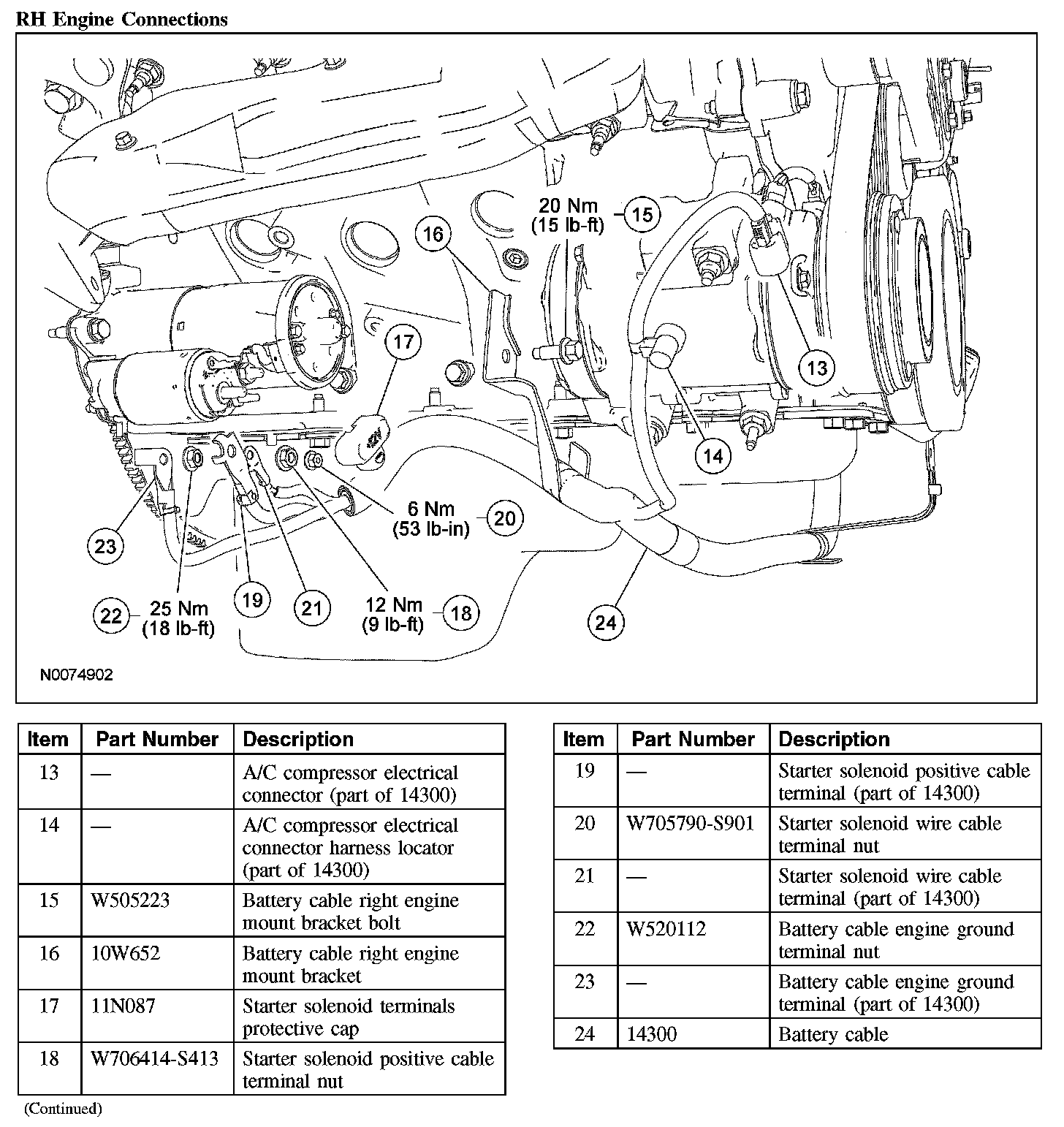 RH Engine Connections

20 Nm (15 lb-ft) 15

16

17

12V

13

14

6 Nm (53 lb-in) 20

23

22 25 Nm (18 lb-ft)

19

21

12 Nm (9 lb-ft) 18

24

N0074902

| Item | Part Number | Description |
|---|---|---|
| 13 | — | A/C compressor electrical connector (part of 14300) |
| 14 | — | A/C compressor electrical connector harness locator (part of 14300) |
| 15 | W505223 | Battery cable right engine mount bracket bolt |
| 16 | 10W652 | Battery cable right engine mount bracket |
| 17 | 11N087 | Starter solenoid terminals protective cap |
| 18 | W706414-S413 | Starter solenoid positive cable terminal nut |

(Continued)

| Item | Part Number | Description |
|---|---|---|
| 19 | — | Starter solenoid positive cable terminal (part of 14300) |
| 20 | W705790-S901 | Starter solenoid wire cable terminal nut |
| 21 | — | Starter solenoid wire cable terminal (part of 14300) |
| 22 | W520112 | Battery cable engine ground terminal nut |
| 23 | — | Battery cable engine ground terminal (part of 14300) |
| 24 | 14300 | Battery cable |