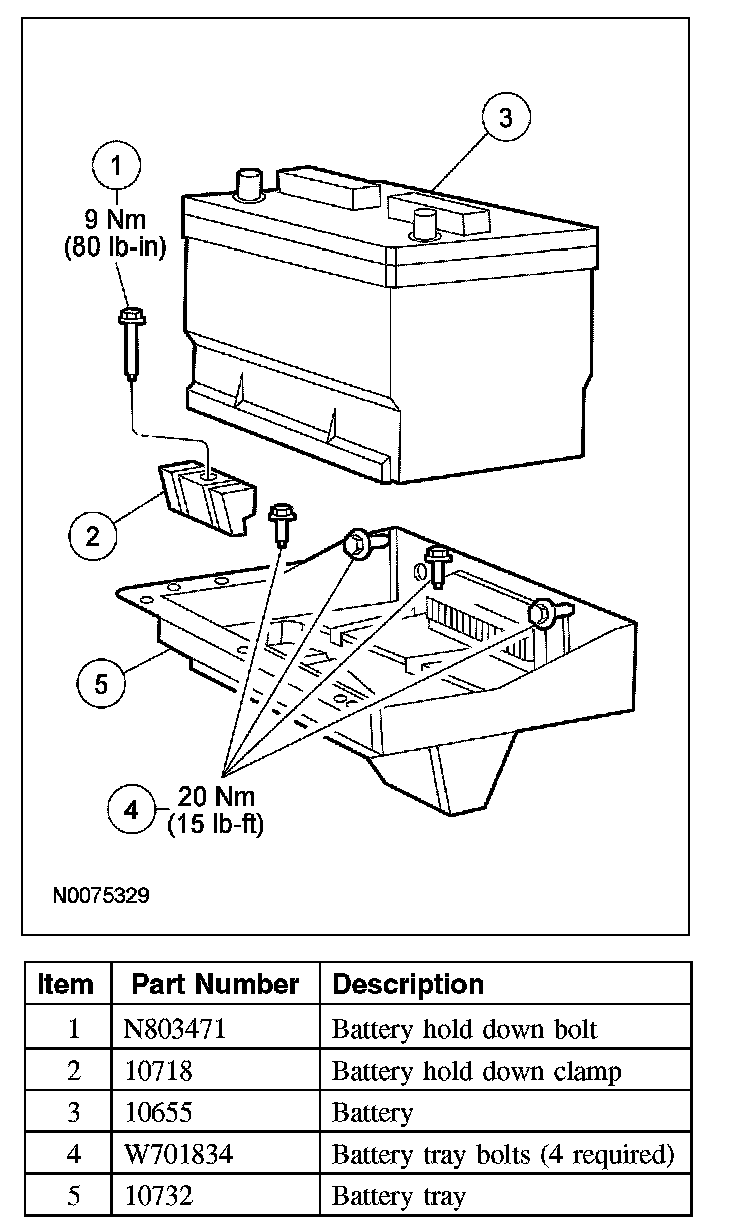 1
9 Nm
(80 lb-in)

3

2

5

4
20 Nm
(15 lb-ft)

N0075329

| Item | Part Number | Description |
|---|---|---|
| 1 | N803471 | Battery hold down bolt |
| 2 | 10718 | Battery hold down clamp |
| 3 | 10655 | Battery |
| 4 | W701834 | Battery tray bolts (4 required) |
| 5 | 10732 | Battery tray |